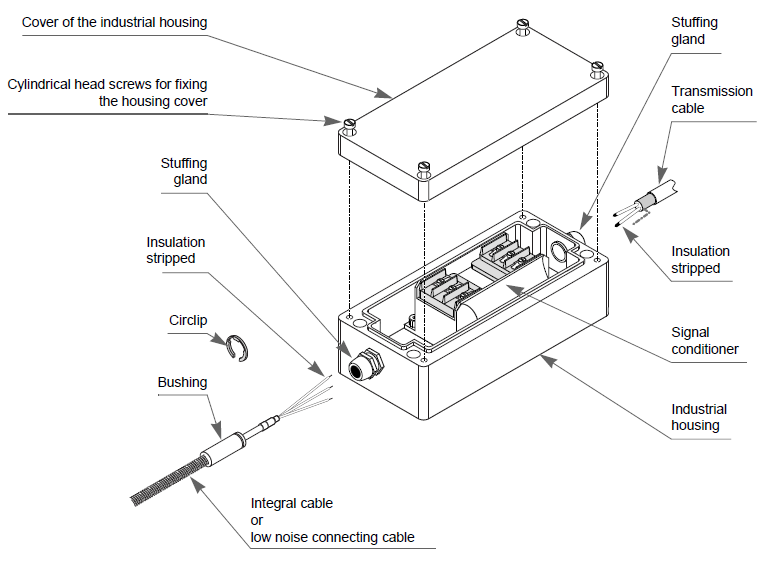 Cover of the industrial housing

Cylindrical head screws for fixing the housing cover

Stuffing gland

Insulation stripped

Circlip

Bushing

Integral cable
or
low noise connecting cable

Stuffing gland

Transmission cable

Insulation stripped

Signal conditioner

Industrial housing